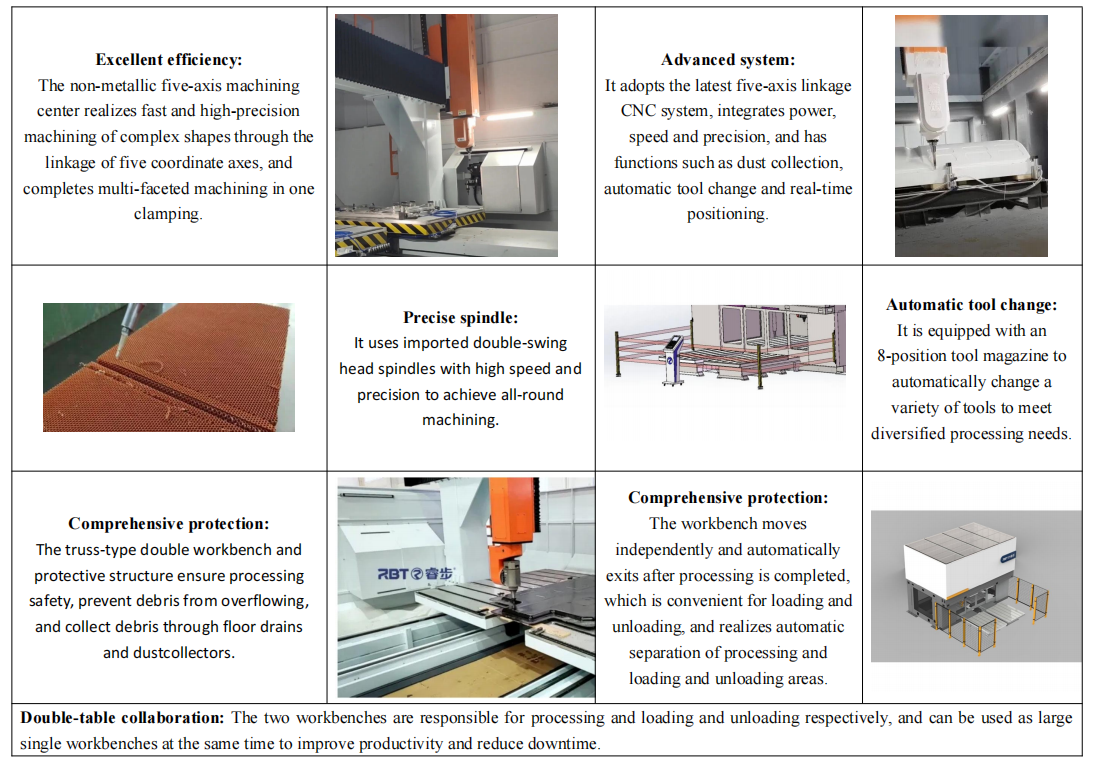 | | | | |
|---|---|---|---|
| **Excellent efficiency:** The non-metallic five-axis machining center realizes fast and high-precision machining of complex shapes through the linkage of five coordinate axes, and completes multi-faceted machining in one clamping. | | **Advanced system:** It adopts the latest five-axis linkage CNC system, integrates power, speed and precision, and has functions such as dust collection, automatic tool change and real-time positioning. | |
| | **Precise spindle:** It uses imported double-swing head spindles with high speed and precision to achieve all-round machining. | | **Automatic tool change:** It is equipped with an 8-position tool magazine to automatically change a variety of tools to meet diversified processing needs. |
| **Comprehensive protection:** The truss-type double workbench and protective structure ensure processing safety, prevent debris from overflowing, and collect debris through floor drains and dustcollectors. | RBT 睿步 | **Comprehensive protection:** The workbench moves independently and automatically exits after processing is completed, which is convenient for loading and unloading, and realizes automatic separation of processing and loading and unloading areas. | |

**Double-table collaboration:** The two workbenches are responsible for processing and loading and unloading respectively, and can be used as large single workbenches at the same time to improve productivity and reduce downtime.